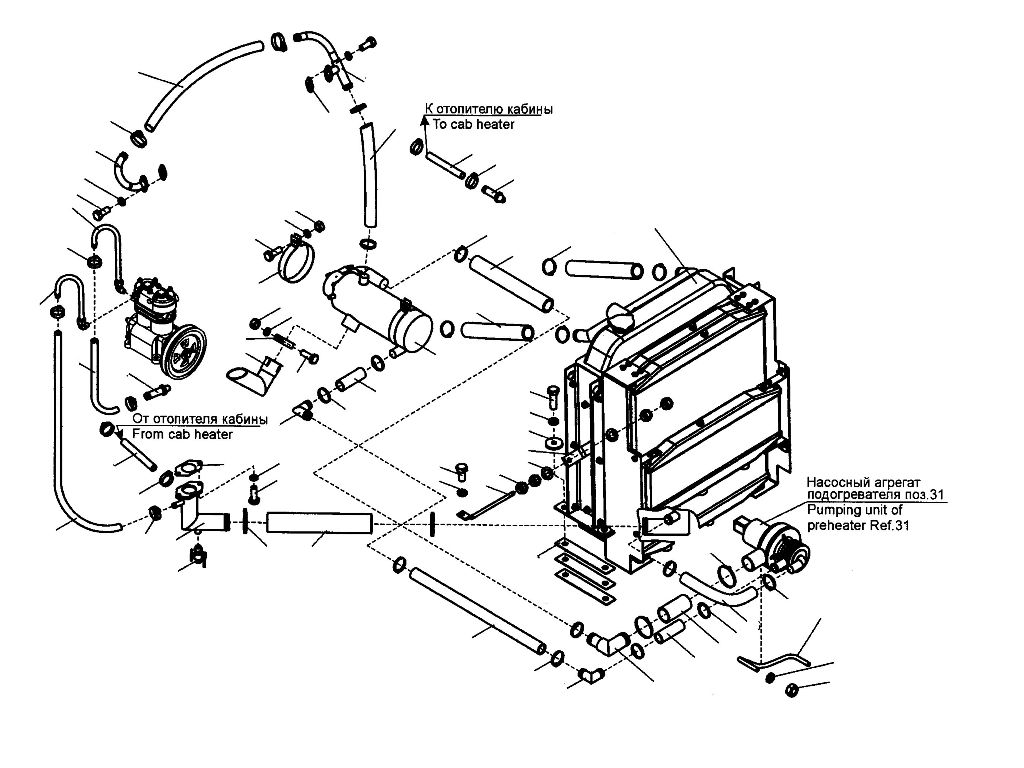 К отопителю кабины
To cab heater

От отопителя кабины
From cab heater

Насосный агрегат подогревателя поз.31
Pumping unit of preheater Ref.31