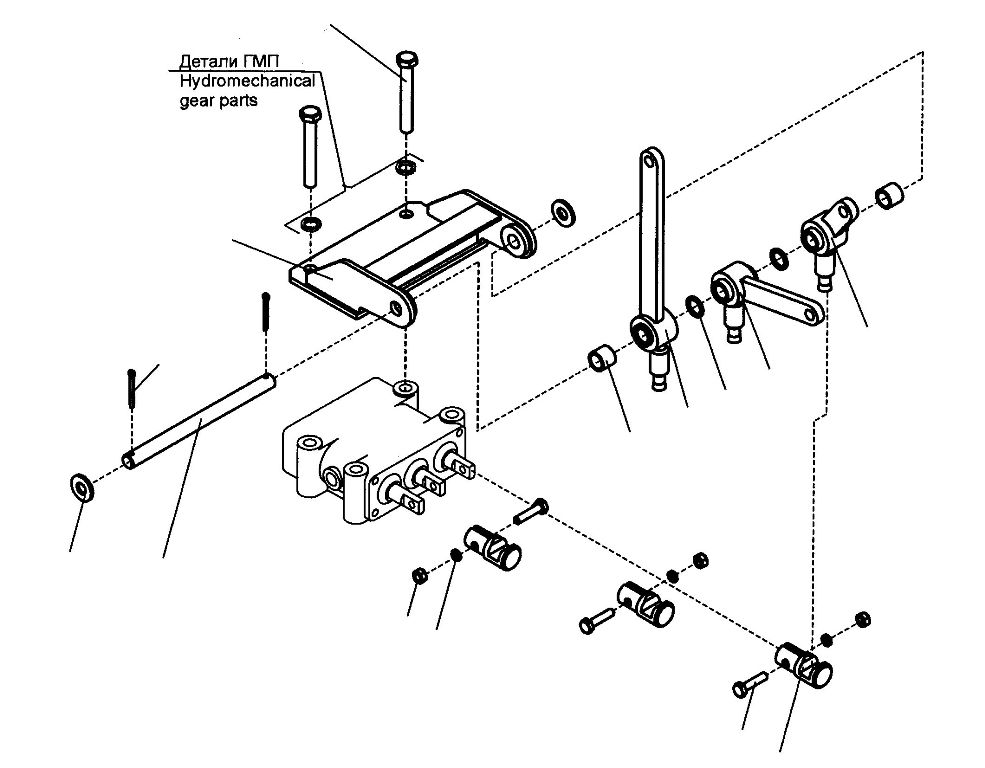 Детали ГМП
Hydromechanical gear parts