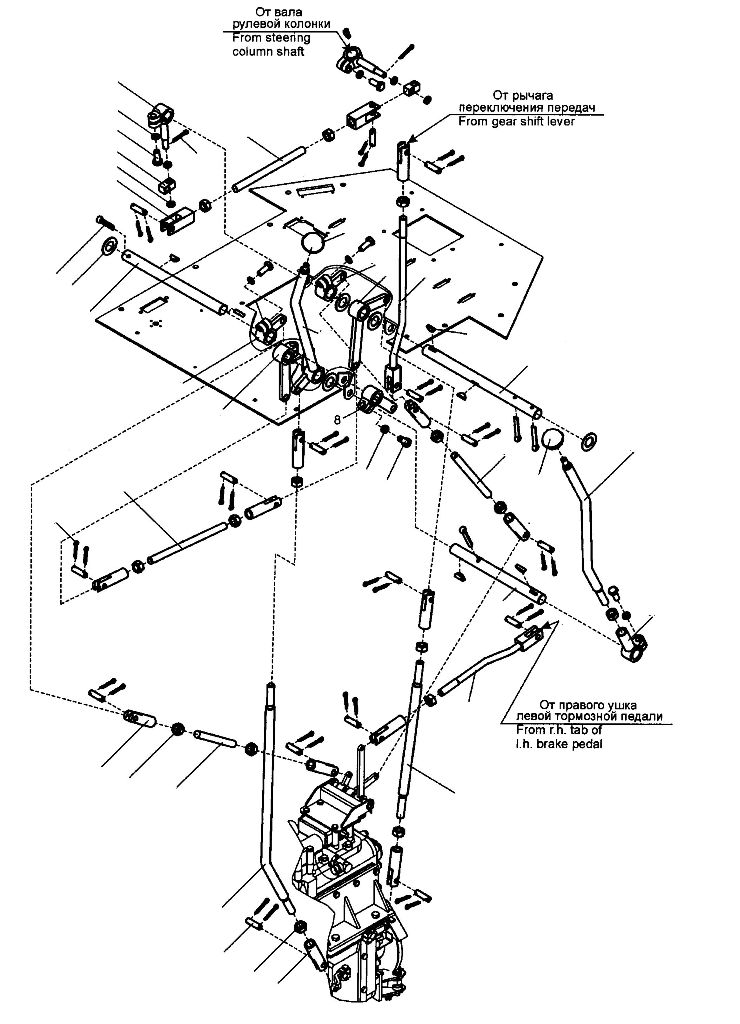 От вала
рулевой колонки
From steering
column shaft

От рычага
переключения передач
From gear shift lever

8

От правого ушка
левой тормозной педали
From r.h. tab of
l.h. brake pedal