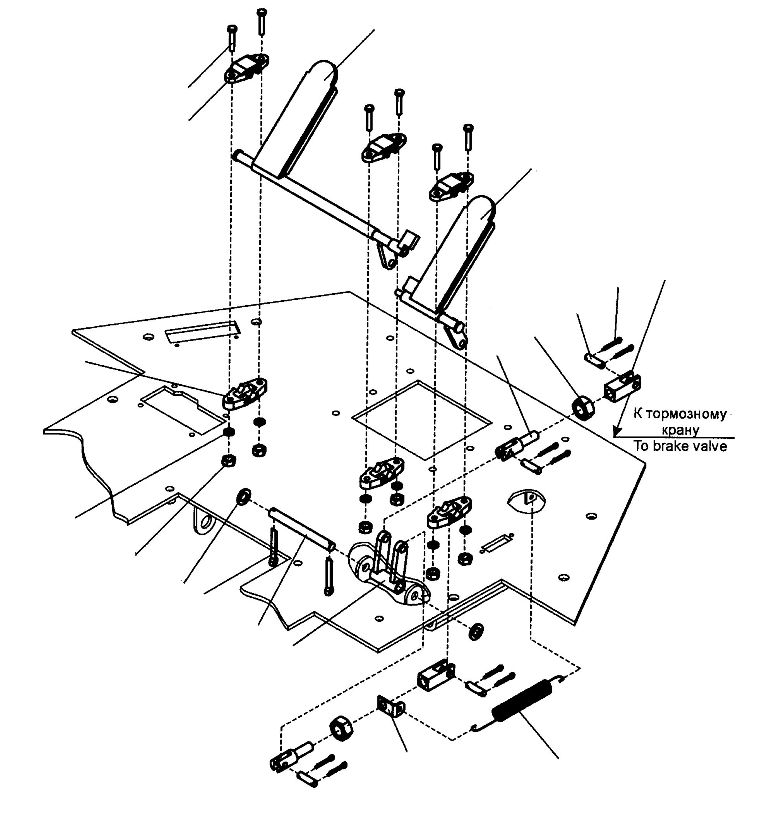 К тормозному крану
To brake valve