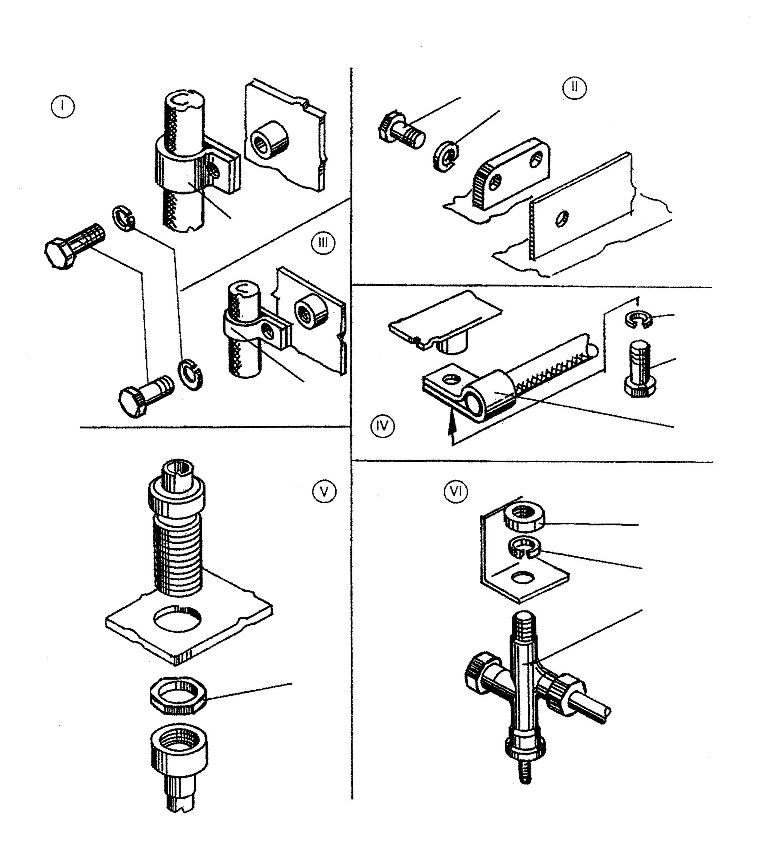 I

II

III

IV

V

VI