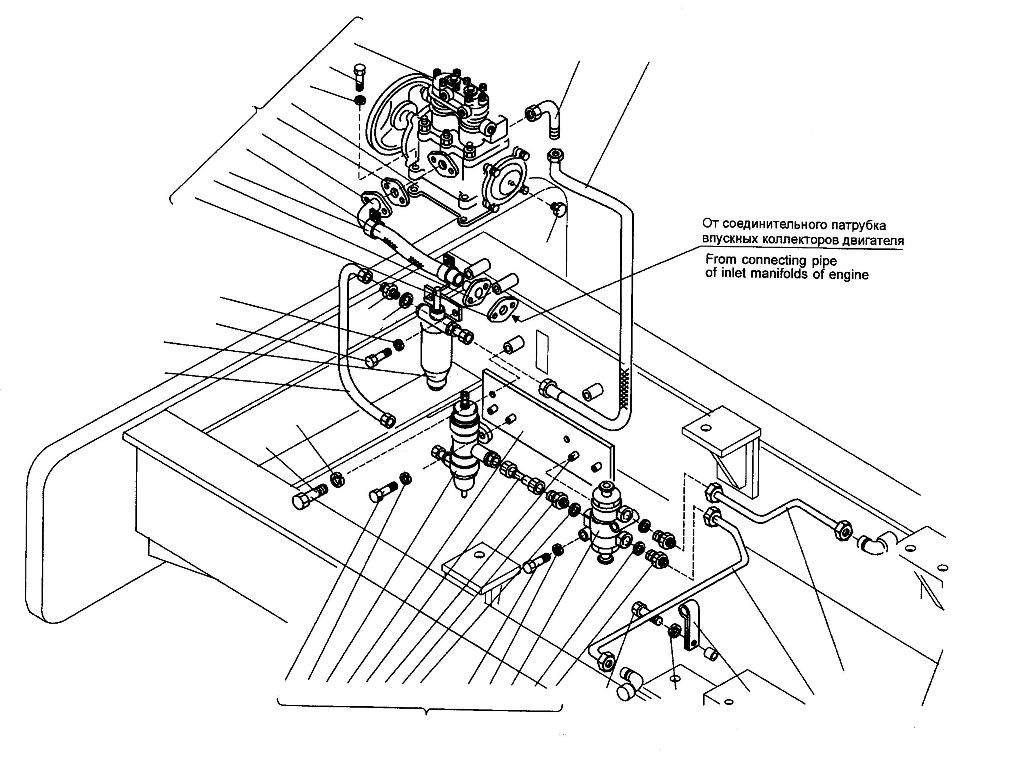 От соединительного патрубка впускных коллекторов двигателя

From connecting pipe of inlet manifolds of engine