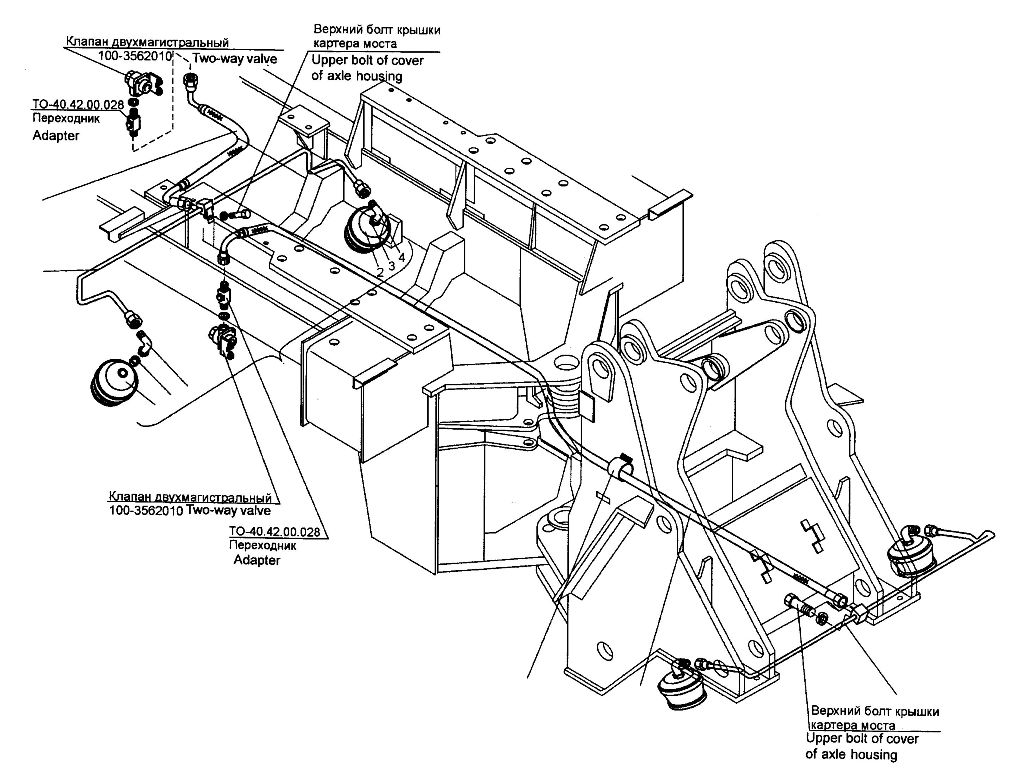 Клапан двухмагистральный
100-3562010 Two-way valve

ТО-40.42.00.028
Переходник
Adapter

Верхний болт крышки картера моста
Upper bolt of cover of axle housing

2 3 4

Клапан двухмагистральный
100-3562010 Two-way valve

ТО-40.42.00.028
Переходник
Adapter

Верхний болт крышки картера моста
Upper bolt of cover of axle housing