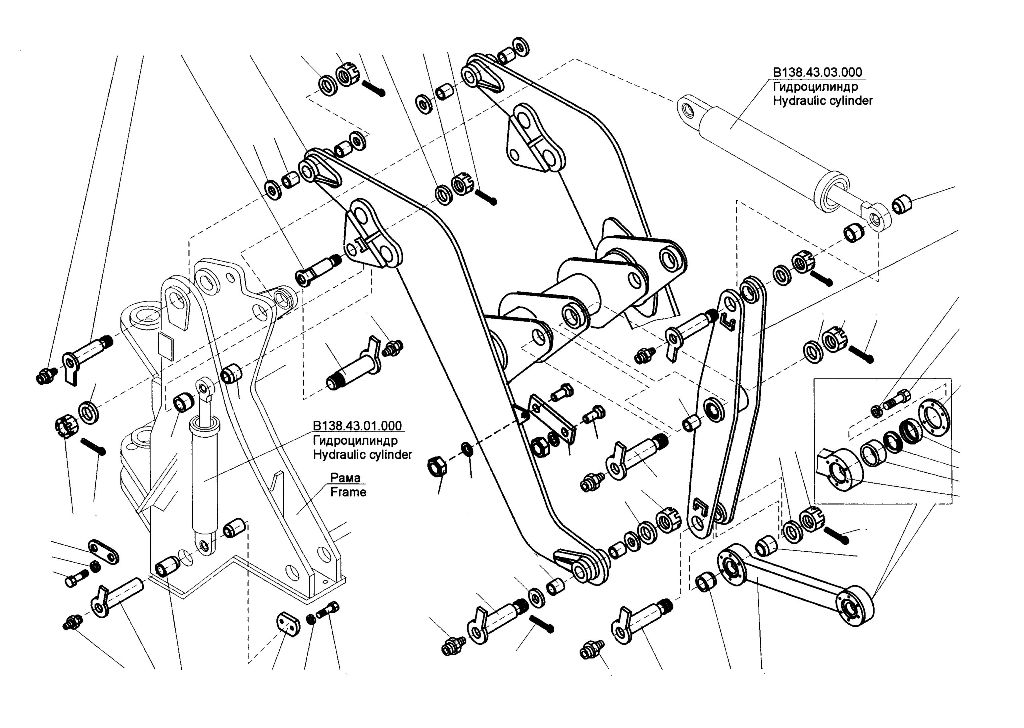 B138.43.03.000
Гидроцилиндр
Hydraulic cylinder

B138.43.01.000
Гидроцилиндр
Hydraulic cylinder

Рама
Frame