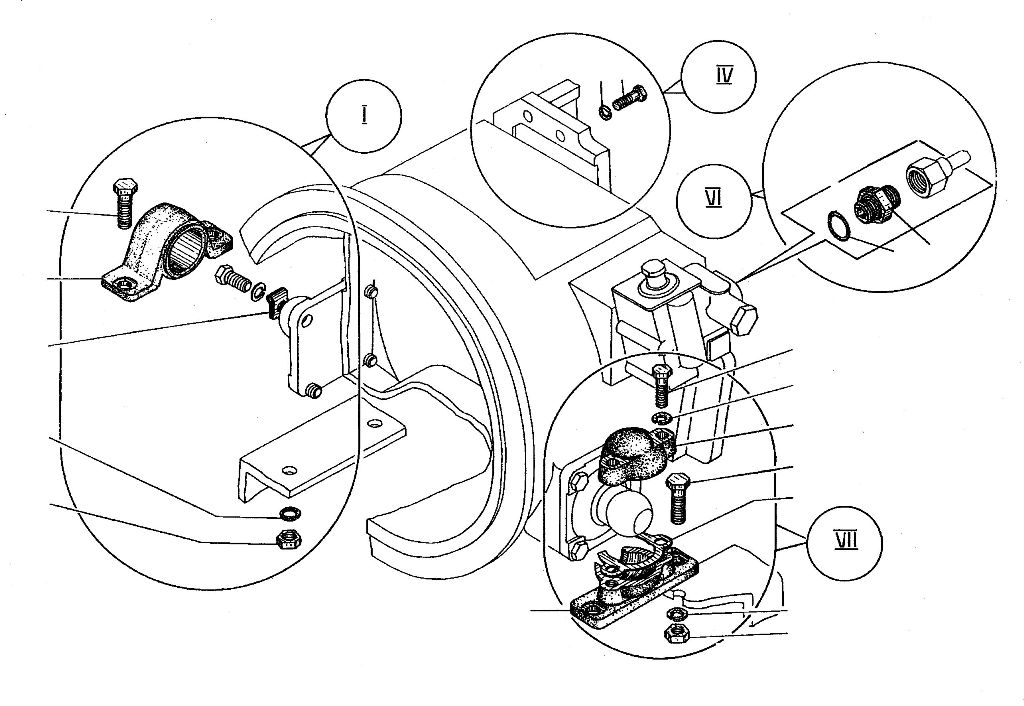 I

IV

VI

VII