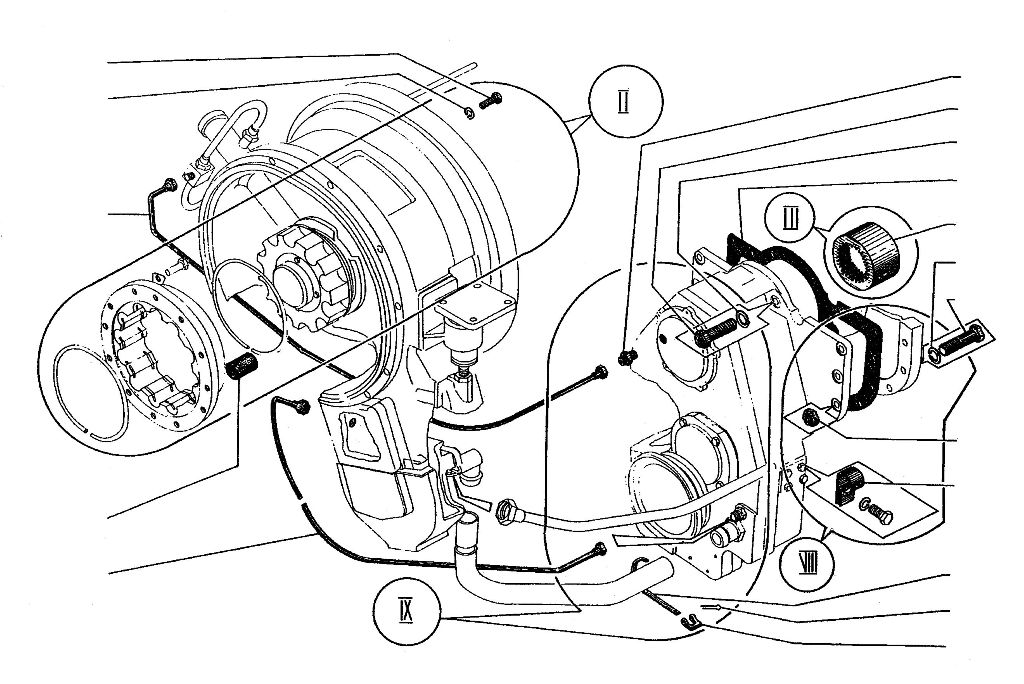 II

III

VIII

IX