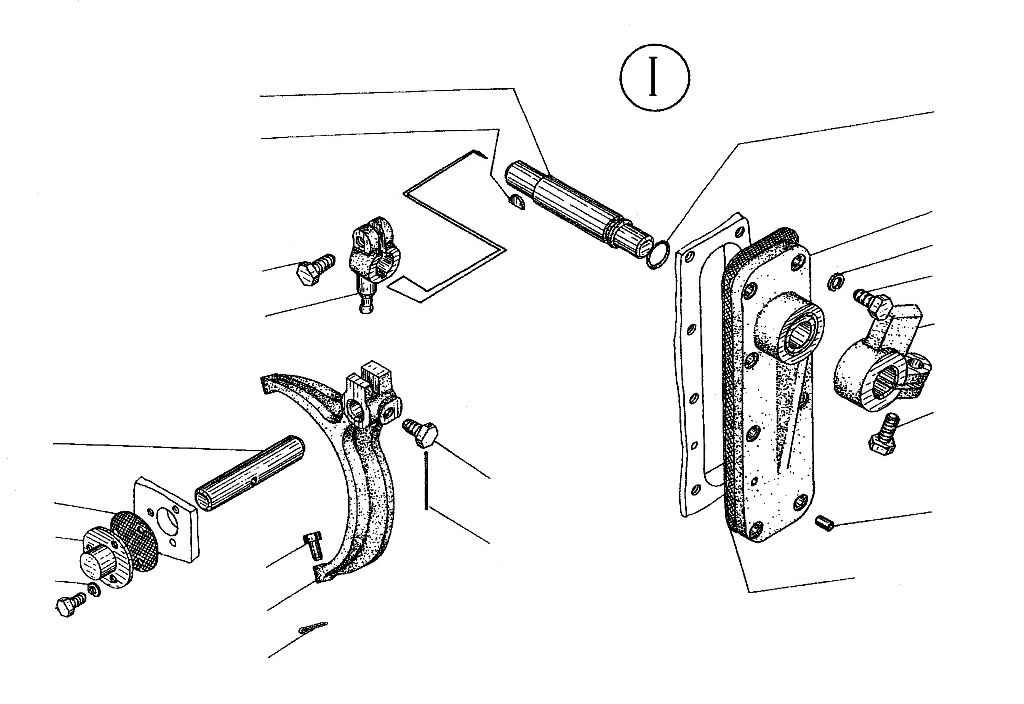 I