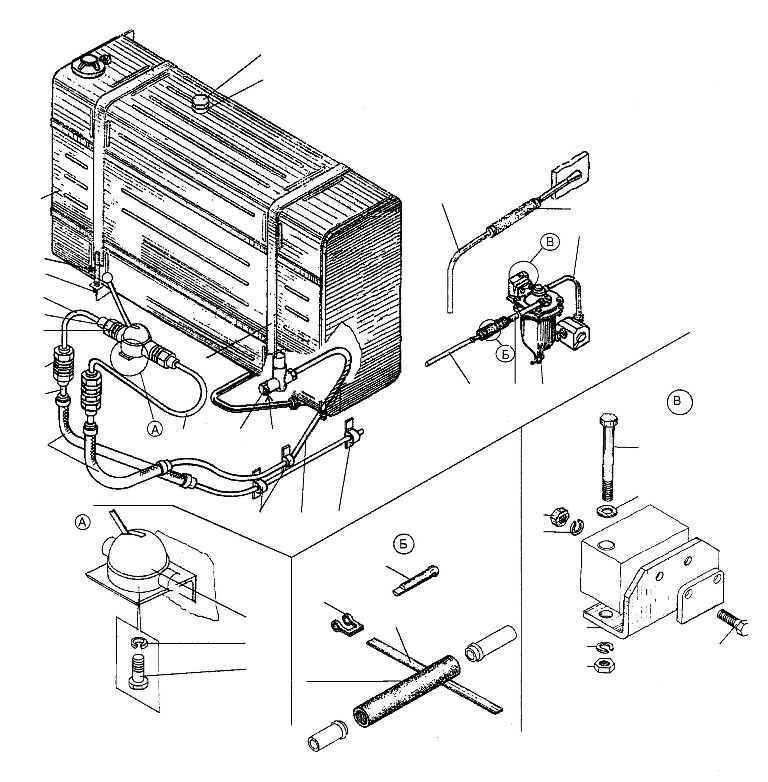 В
Б
А
В
А
Б