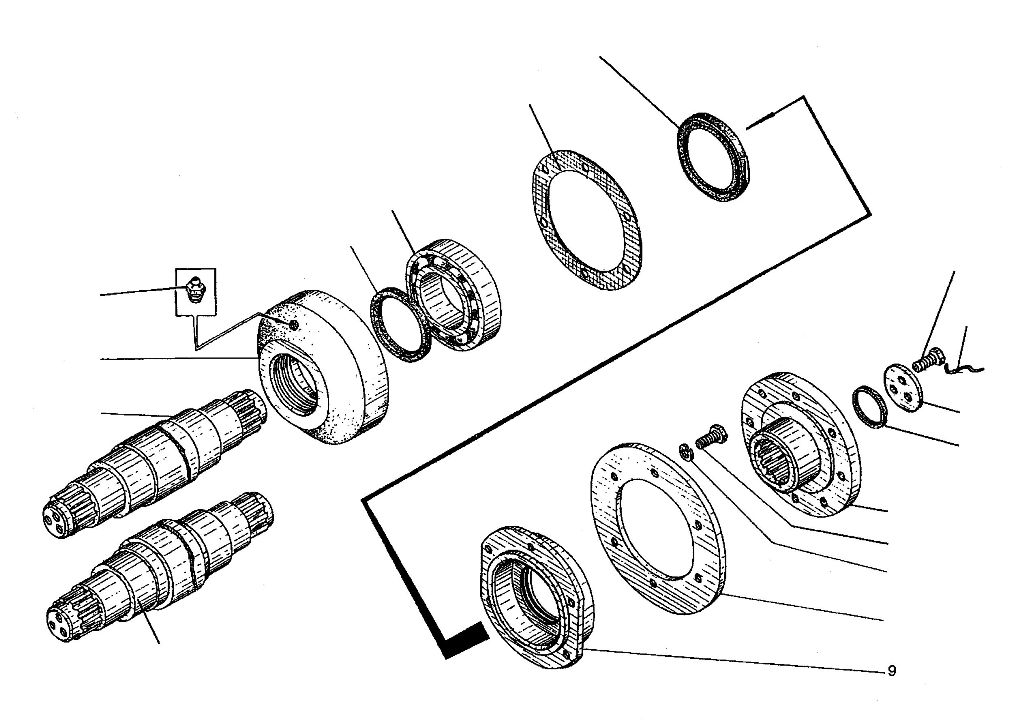 9