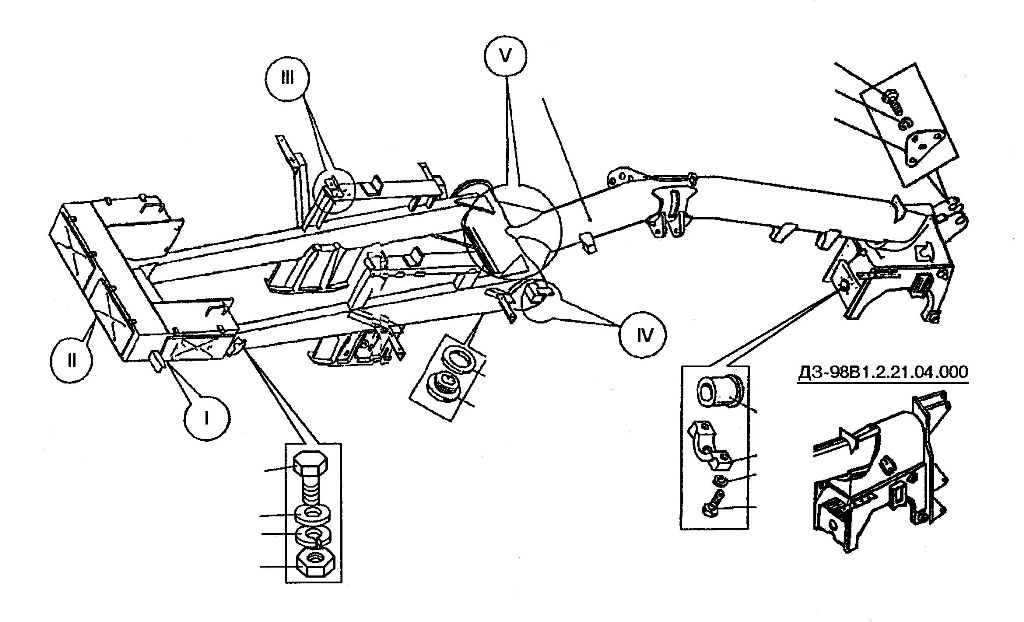 III

V

II

I

IV

ДЗ-98В1.2.21.04.000