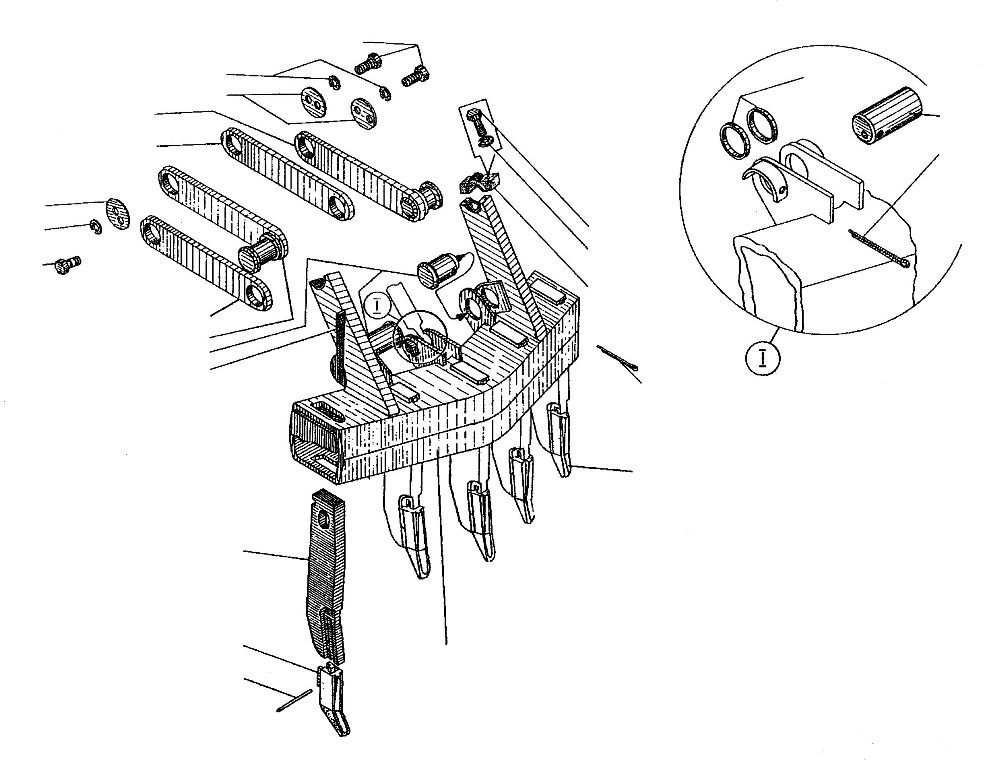 I

I