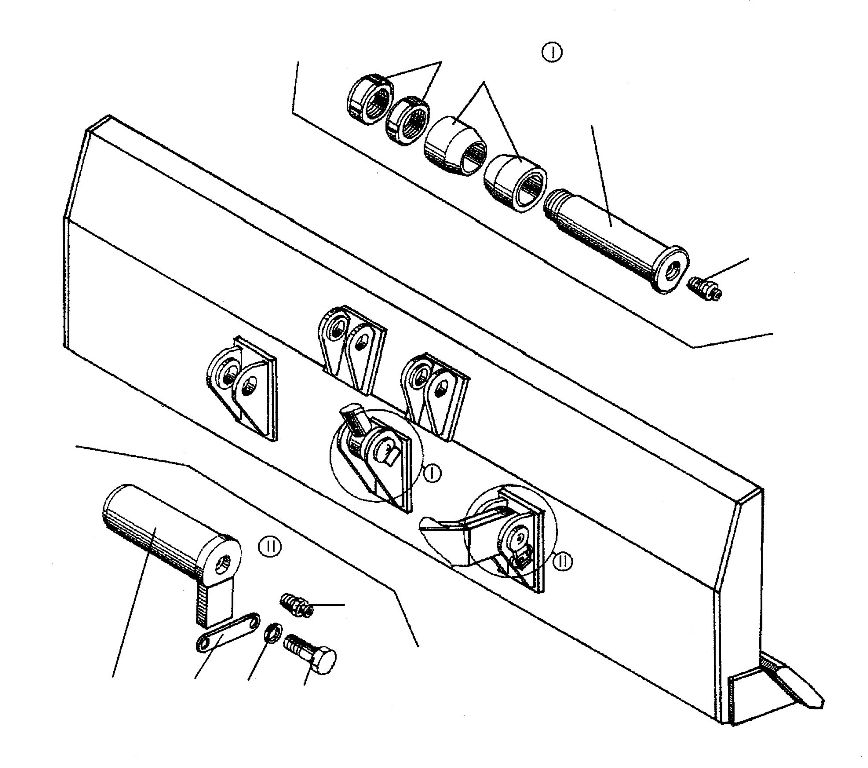 I

I

II

II