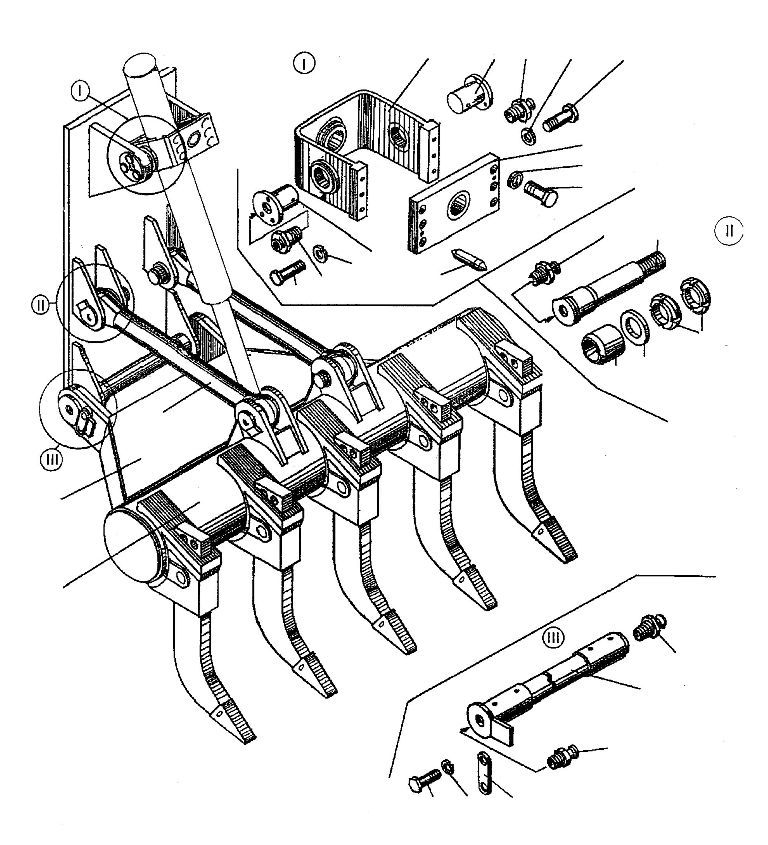 I
I
II
II
III
III