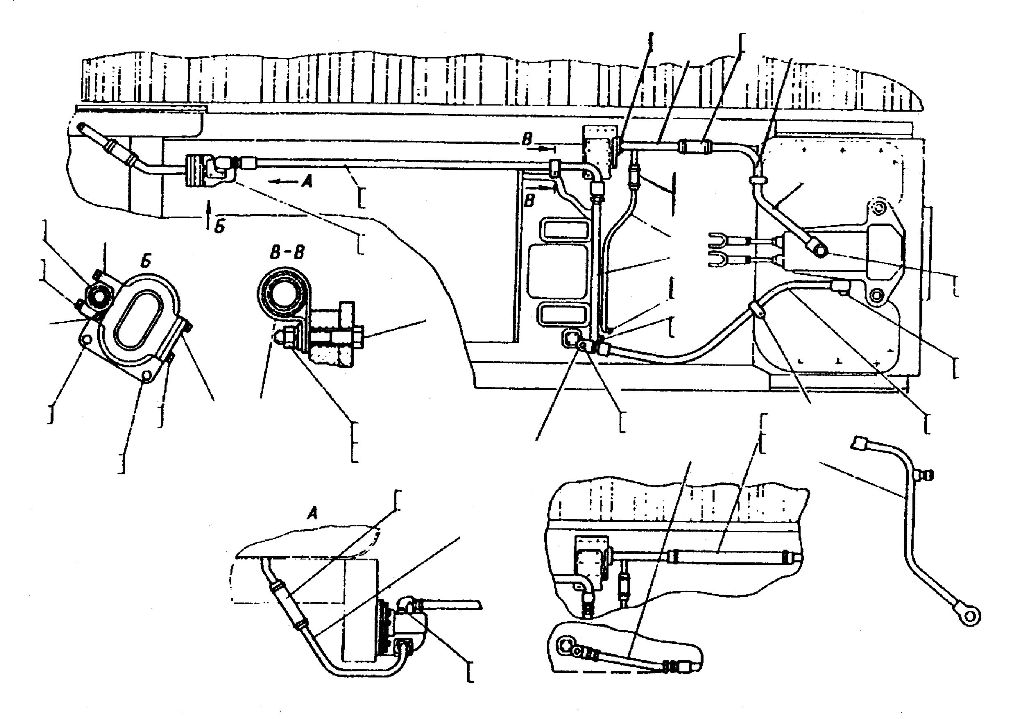 В
А
В
Б
Б
В-В
А