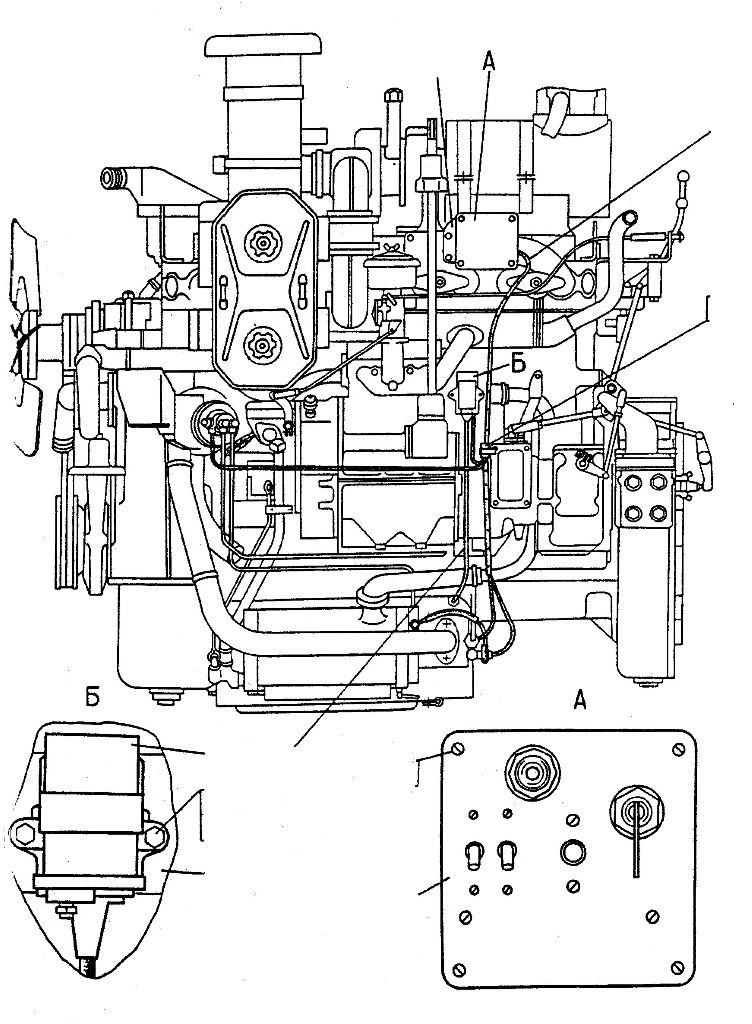 А

Б

Б

А